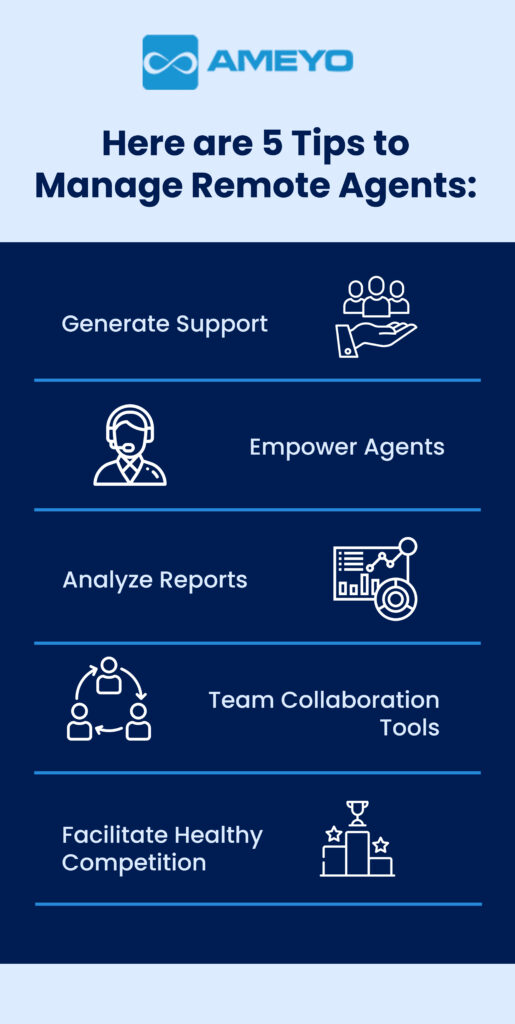 AMEYO

Here are 5 Tips to Manage Remote Agents:

Generate Support

Empower Agents

Analyze Reports

Team Collaboration Tools

Facilitate Healthy Competition