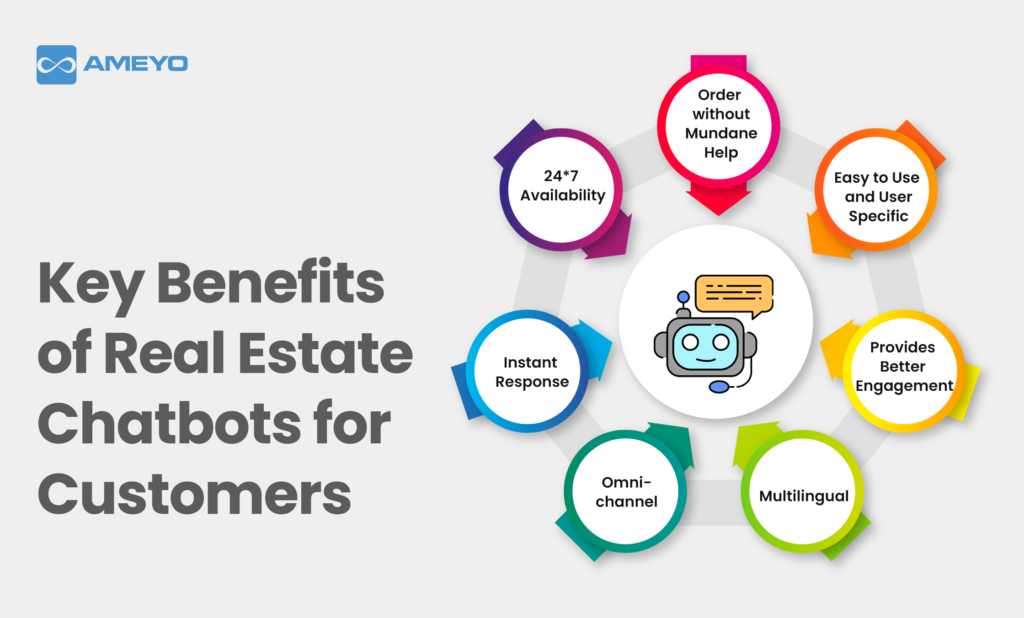 AMEYO

Key Benefits of Real Estate Chatbots for Customers

Order without Mundane Help

Easy to Use and User Specific

Provides Better Engagement

Multilingual

Omni-channel

Instant Response

24*7 Availability