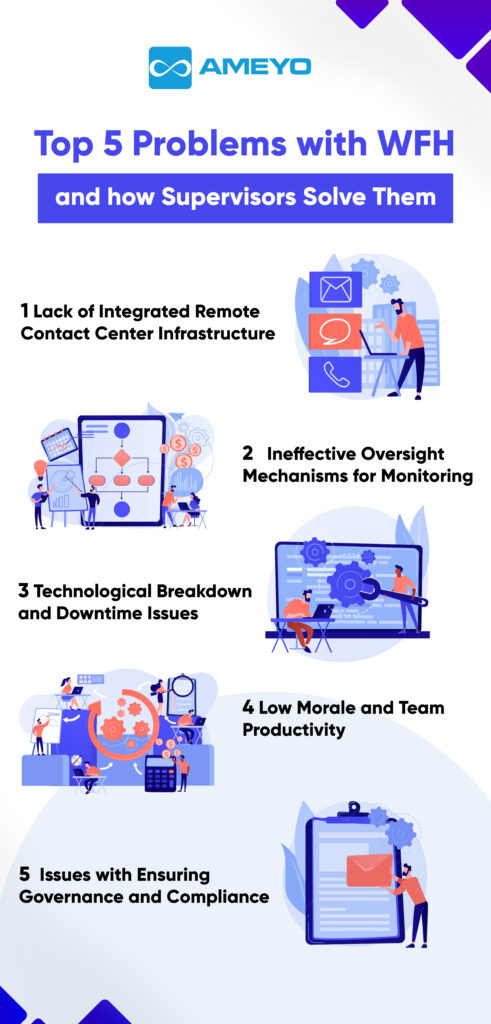 AMEYO

Top 5 Problems with WFH

and how Supervisors Solve Them

1 Lack of Integrated Remote Contact Center Infrastructure

2 Ineffective Oversight Mechanisms for Monitoring

3 Technological Breakdown and Downtime Issues

4 Low Morale and Team Productivity

5 Issues with Ensuring Governance and Compliance