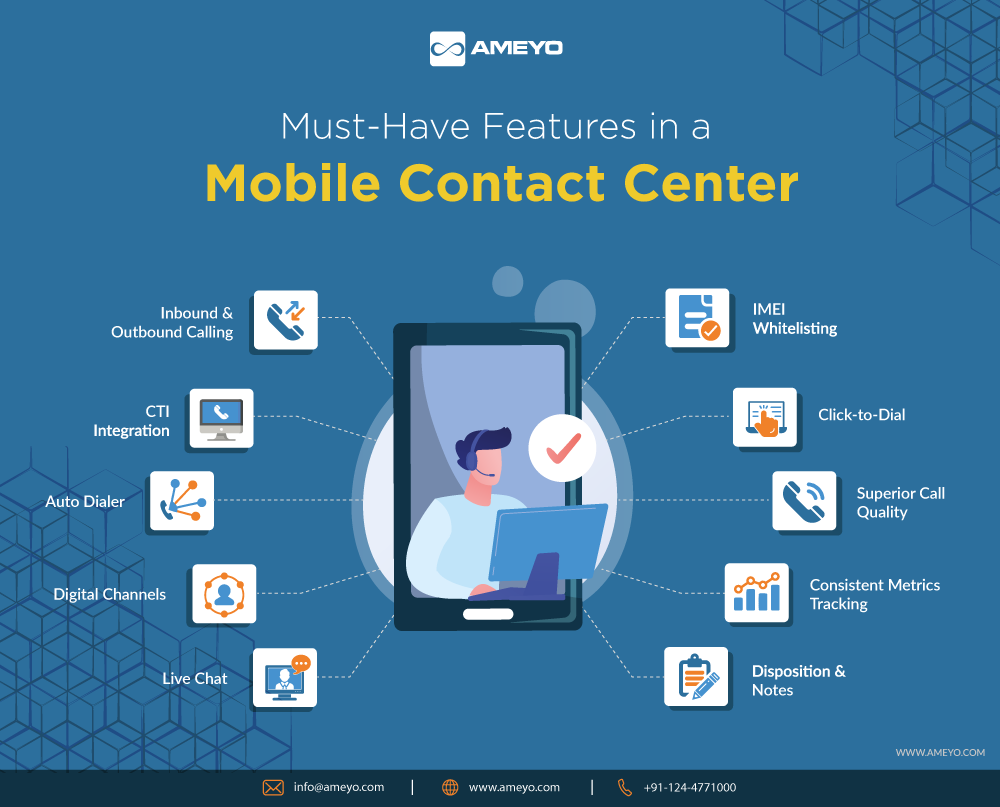 AMEYO

Must-Have Features in a
Mobile Contact Center

Inbound & Outbound Calling

CTI Integration

Auto Dialer

Digital Channels

Live Chat

IMEI Whitelisting

Click-to-Dial

Superior Call Quality

Consistent Metrics Tracking

Disposition & Notes

WWW.AMEYO.COM

info@ameyo.com | www.ameyo.com | +91-124-4771000